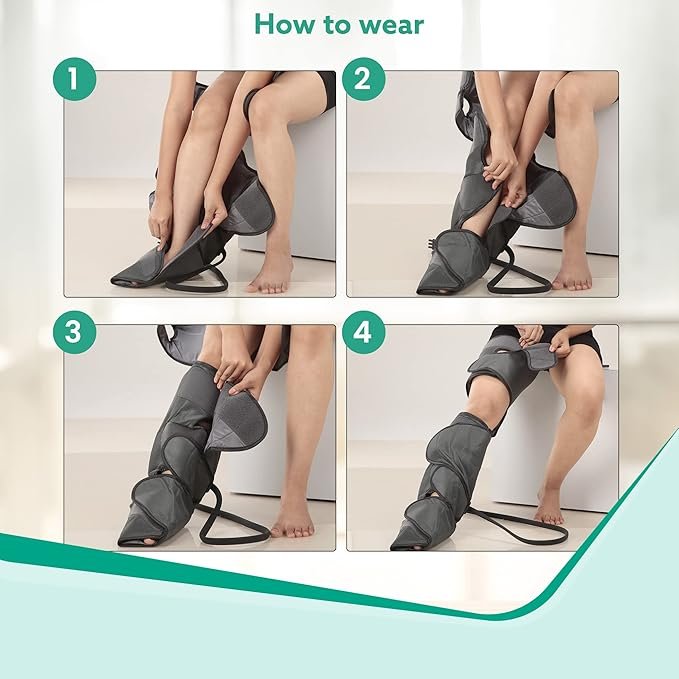 How to wear

1

2

3

4